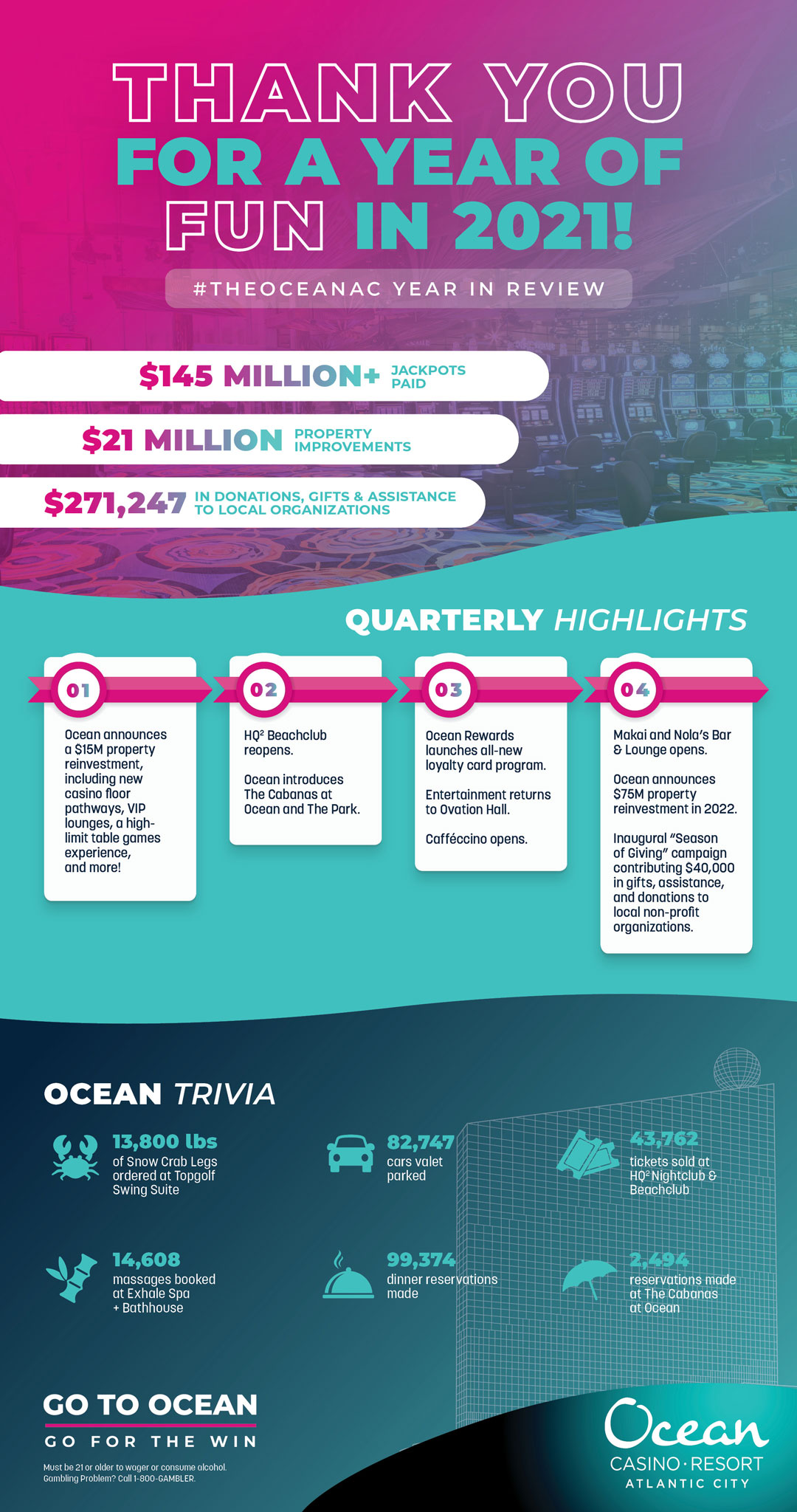 THANK YOU FOR A YEAR OF FUN IN 2021!

#THEOCEANAC YEAR IN REVIEW

$145 MILLION+ JACKPOTS PAID

$21 MILLION PROPERTY IMPROVEMENTS

$271,247 IN DONATIONS, GIFTS & ASSISTANCE TO LOCAL ORGANIZATIONS

QUARTERLY HIGHLIGHTS

01

Ocean announces a $15M property reinvestment, including new casino floor pathways, VIP lounges, a high-limit table games experience, and more!

02

HQ² Beachclub reopens.

Ocean introduces The Cabanas at Ocean and The Park.

03

Ocean Rewards launches all-new loyalty card program.

Entertainment returns to Ovation Hall.

Cafféccino opens.

04

Makai and Nola's Bar & Lounge opens.

Ocean announces $75M property reinvestment in 2022.

Inaugural "Season of Giving" campaign contributing $40,000 in gifts, assistance, and donations to local non-profit organizations.

OCEAN TRIVIA

13,800 lbs of Snow Crab Legs ordered at Topgolf Swing Suite

82,747 cars valet parked

43,762 tickets sold at HQ² Nightclub & Beachclub

14,608 massages booked at Exhale Spa + Bathhouse

99,374 dinner reservations made

2,494 reservations made at The Cabanas at Ocean

GO TO OCEAN

GO FOR THE WIN

Must be 21 or older to wager or consume alcohol. Gambling Problem? Call 1-800-GAMBLER.

Ocean CASINO · RESORT ATLANTIC CITY